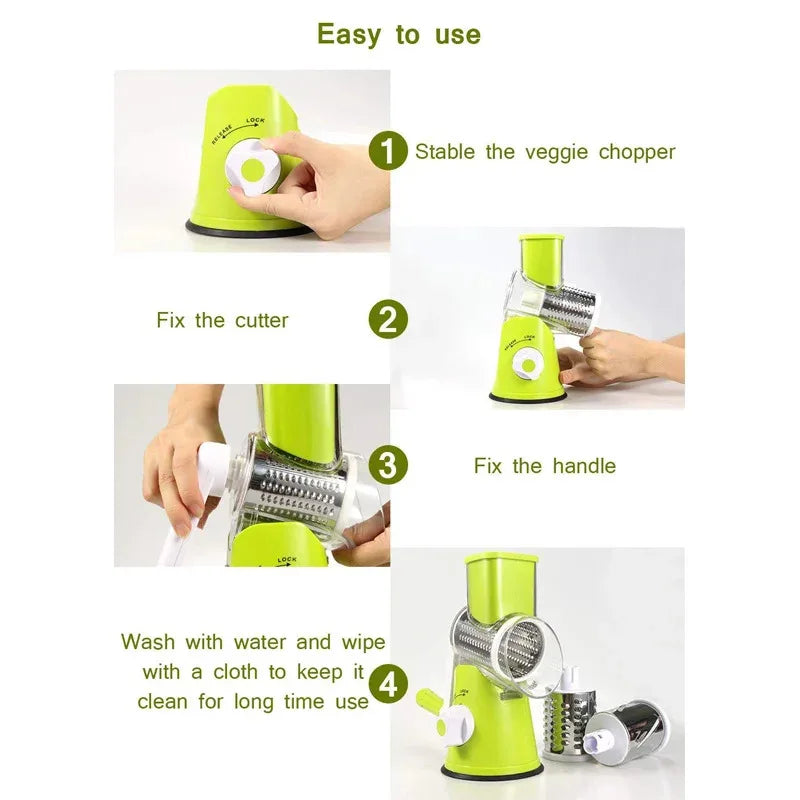 Easy to use

RELEASE LOCK

1 Stable the veggie chopper

Fix the cutter 2

RELEASE LOCK

3 Fix the handle

LOCK

Wash with water and wipe with a cloth to keep it clean for long time use 4

LOCK